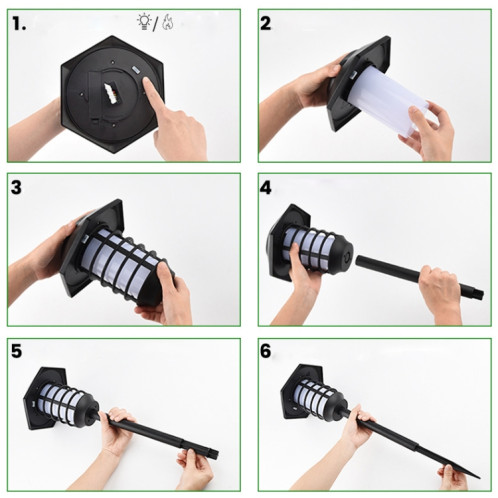 1.

/

2

3

4

5

6